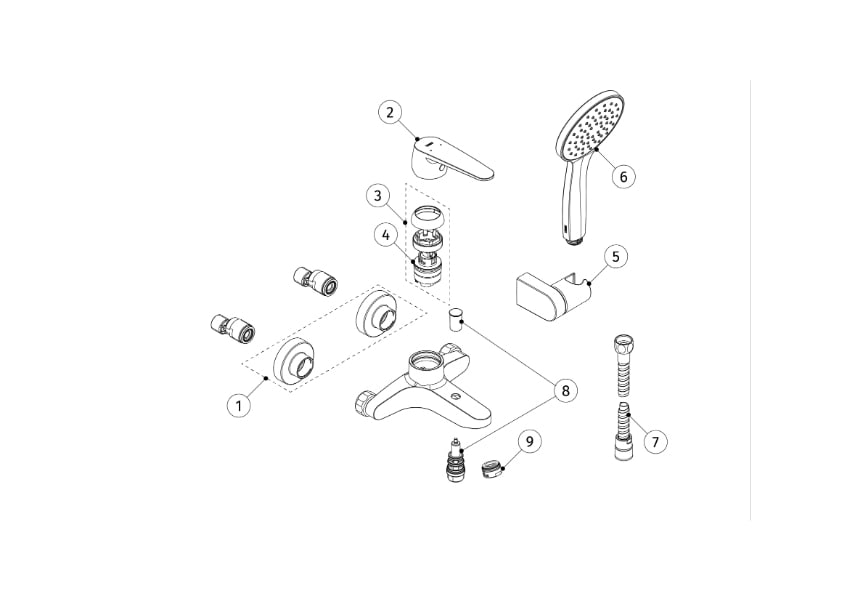 2
6
3
4
5
1
8
9
7